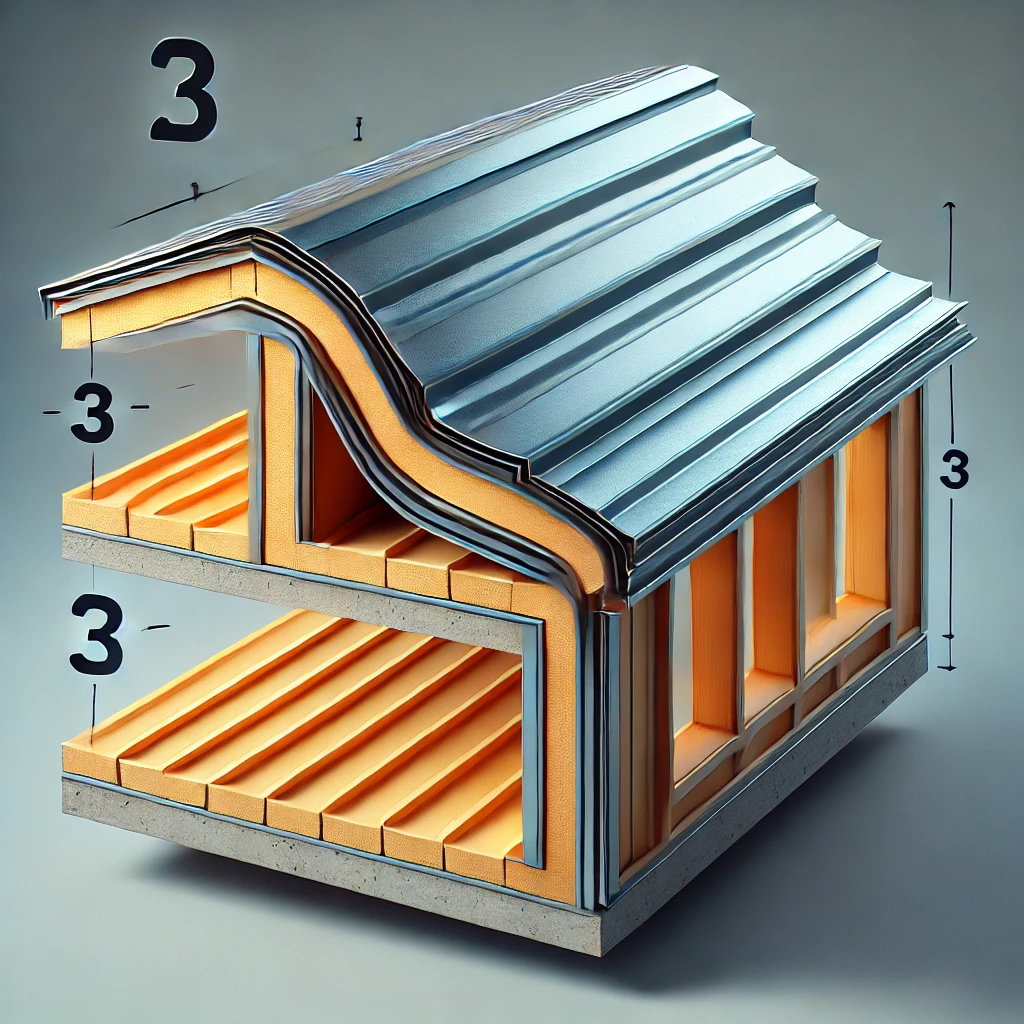 3

3

3

3